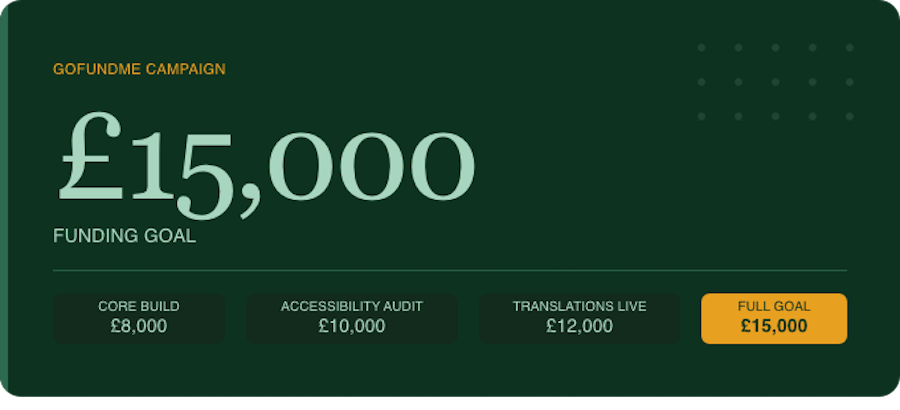 GOFUNDME CAMPAIGN

£15,000

FUNDING GOAL

CORE BUILD
£8,000

ACCESSIBILITY AUDIT
£10,000

TRANSLATIONS LIVE
£12,000

FULL GOAL
£15,000