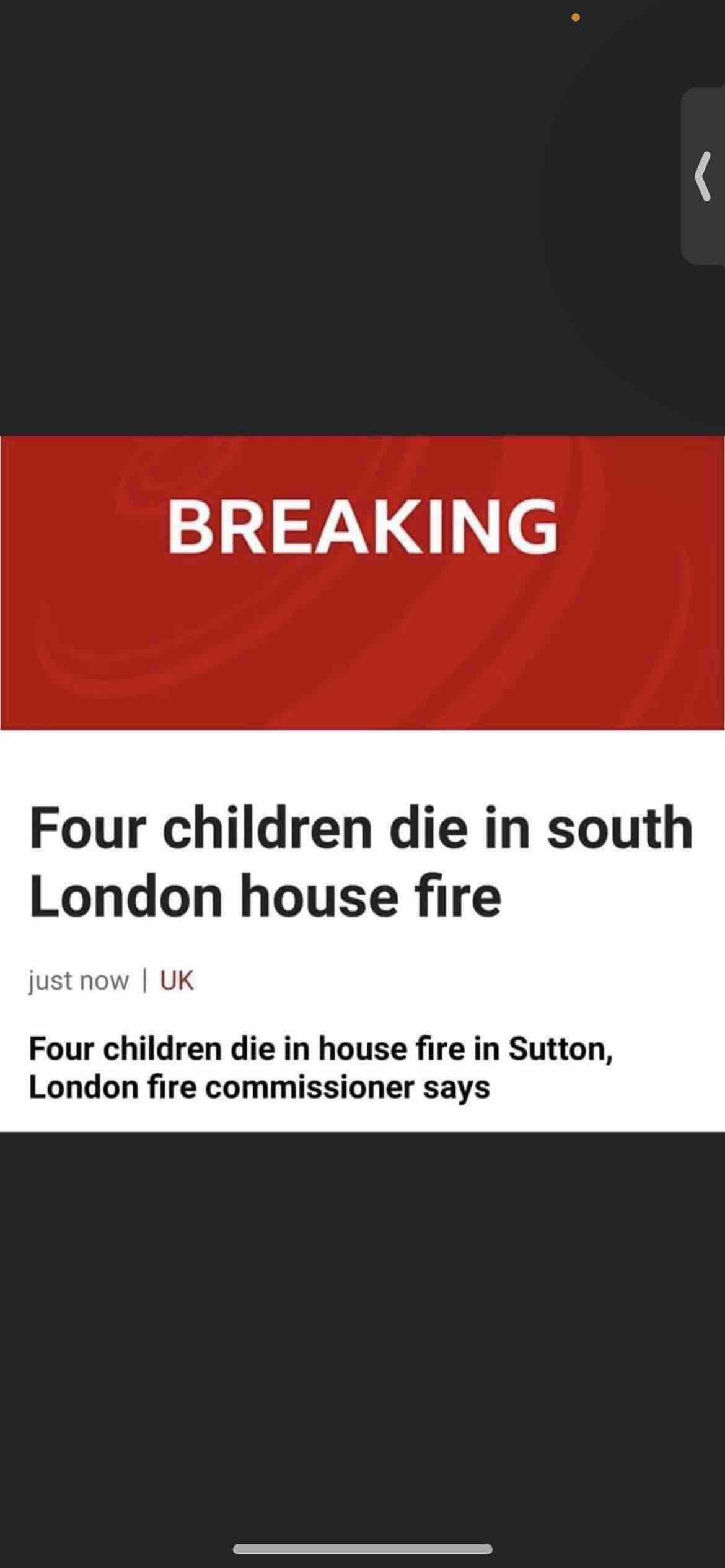 BREAKING

Four children die in south London house fire

just now | UK

Four children die in house fire in Sutton, London fire commissioner says