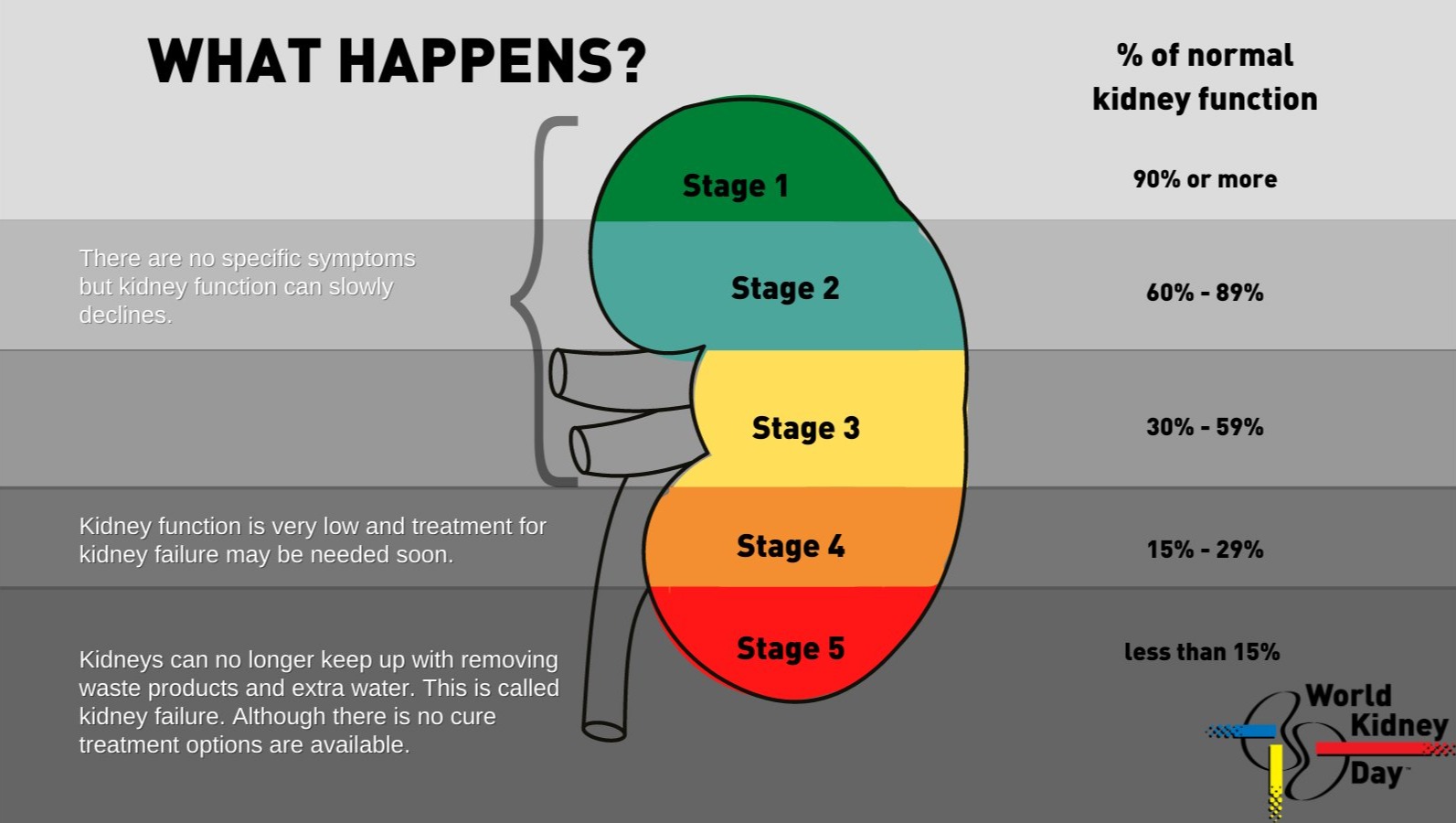 WHAT HAPPENS?

% of normal kidney function

Stage 1

90% or more

There are no specific symptoms but kidney function can slowly declines.

Stage 2

60% - 89%

Stage 3

30% - 59%

Kidney function is very low and treatment for kidney failure may be needed soon.

Stage 4

15% - 29%

Kidneys can no longer keep up with removing waste products and extra water. This is called kidney failure. Although there is no cure treatment options are available.

Stage 5

less than 15%

World Kidney Day