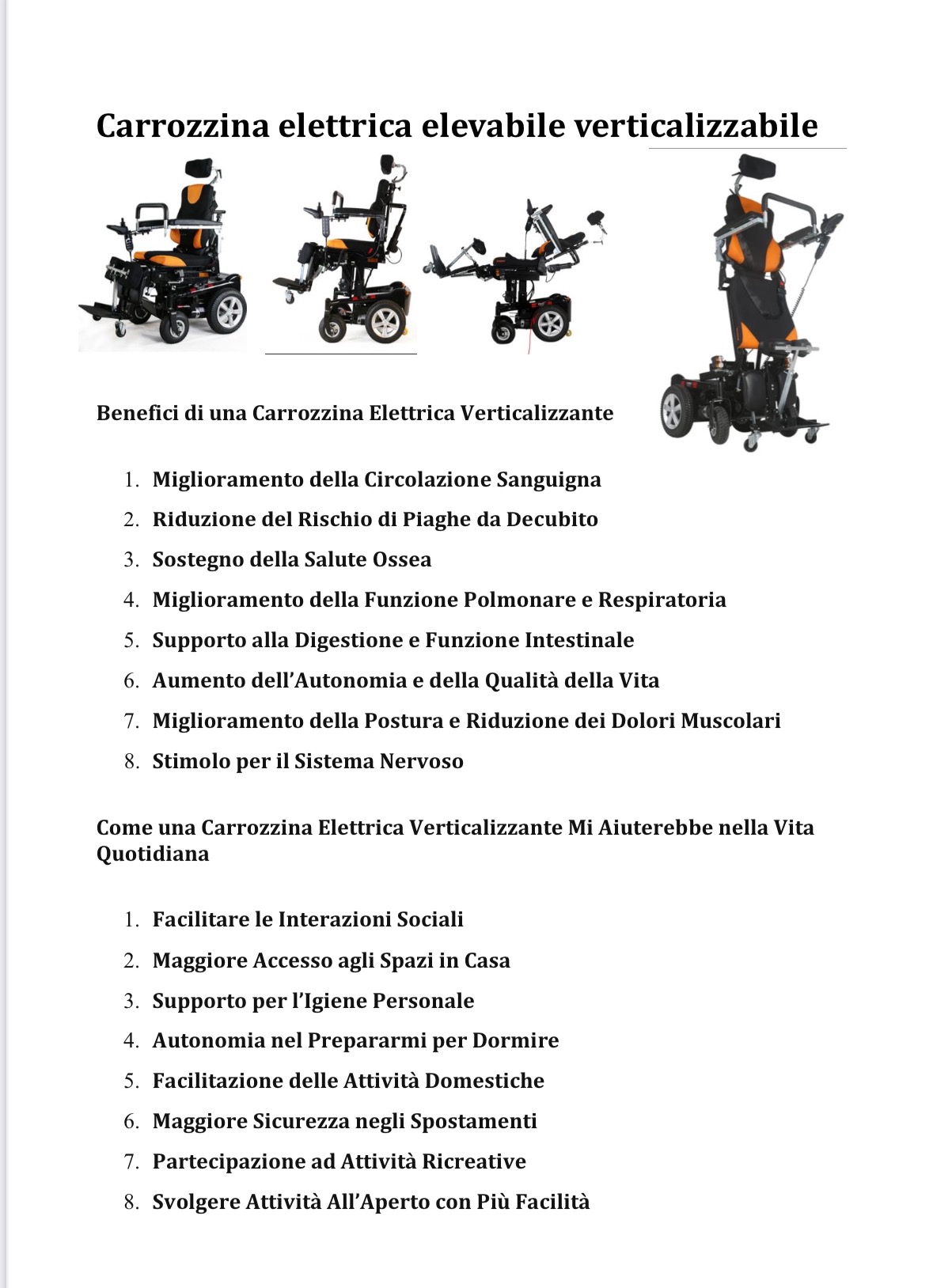 Carrozzina elettrica elevabile verticalizzabile

Benefici di una Carrozzina Elettrica Verticalizzante

1. Miglioramento della Circolazione Sanguigna
2. Riduzione del Rischio di Piaghe da Decubito
3. Sostegno della Salute Ossea
4. Miglioramento della Funzione Polmonare e Respiratoria
5. Supporto alla Digestione e Funzione Intestinale
6. Aumento dell'Autonomia e della Qualità della Vita
7. Miglioramento della Postura e Riduzione dei Dolori Muscolari
8. Stimolo per il Sistema Nervoso

Come una Carrozzina Elettrica Verticalizzante Mi Aiuterebbe nella Vita Quotidiana

1. Facilitare le Interazioni Sociali
2. Maggiore Accesso agli Spazi in Casa
3. Supporto per l'Igiene Personale
4. Autonomia nel Prepararmi per Dormire
5. Facilitazione delle Attività Domestiche
6. Maggiore Sicurezza negli Spostamenti
7. Partecipazione ad Attività Ricreative
8. Svolgere Attività All'Aperto con Più Facilità