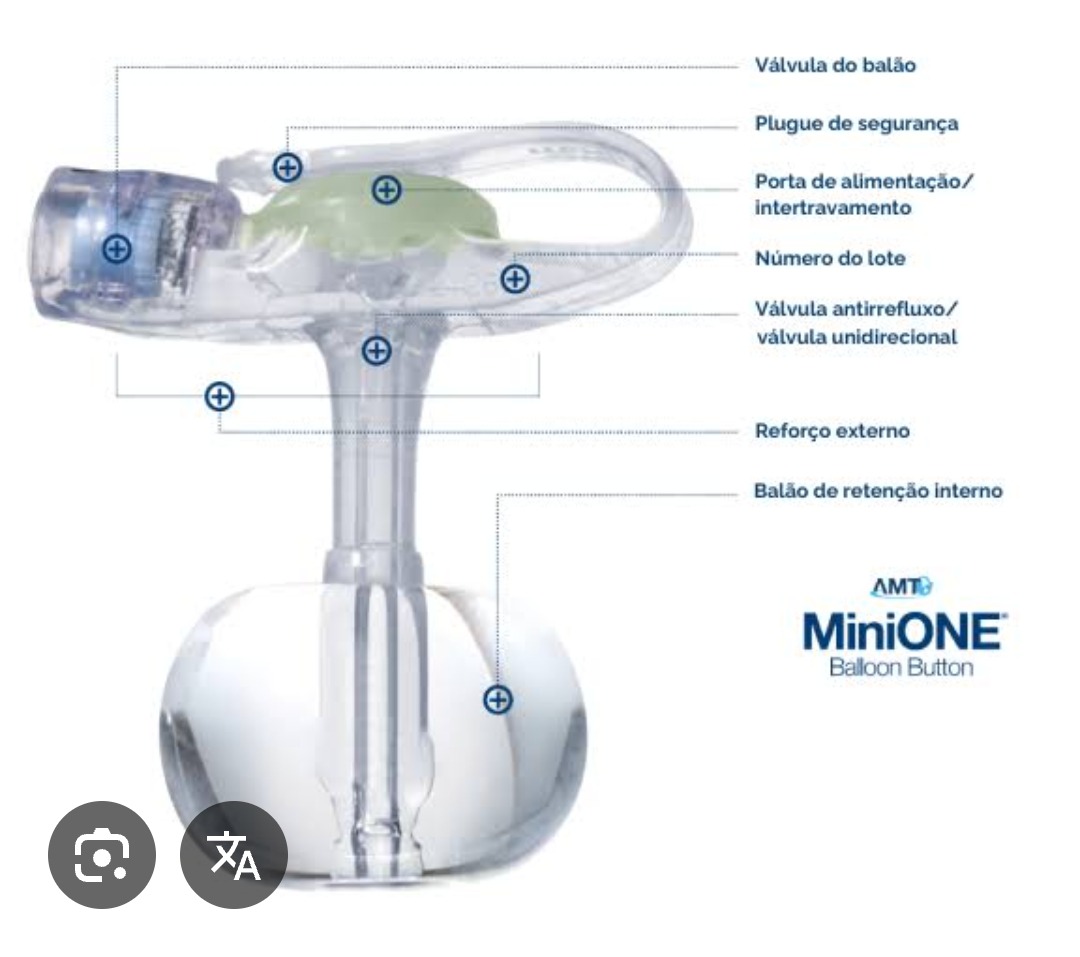 Válvula do balão

Plugue de segurança

Porta de alimentação/ intertravamento

Número do lote

Válvula antirrefluxo/ válvula unidirecional

Reforço externo

Balão de retenção interno

AMT

MiniONE

Balloon Button