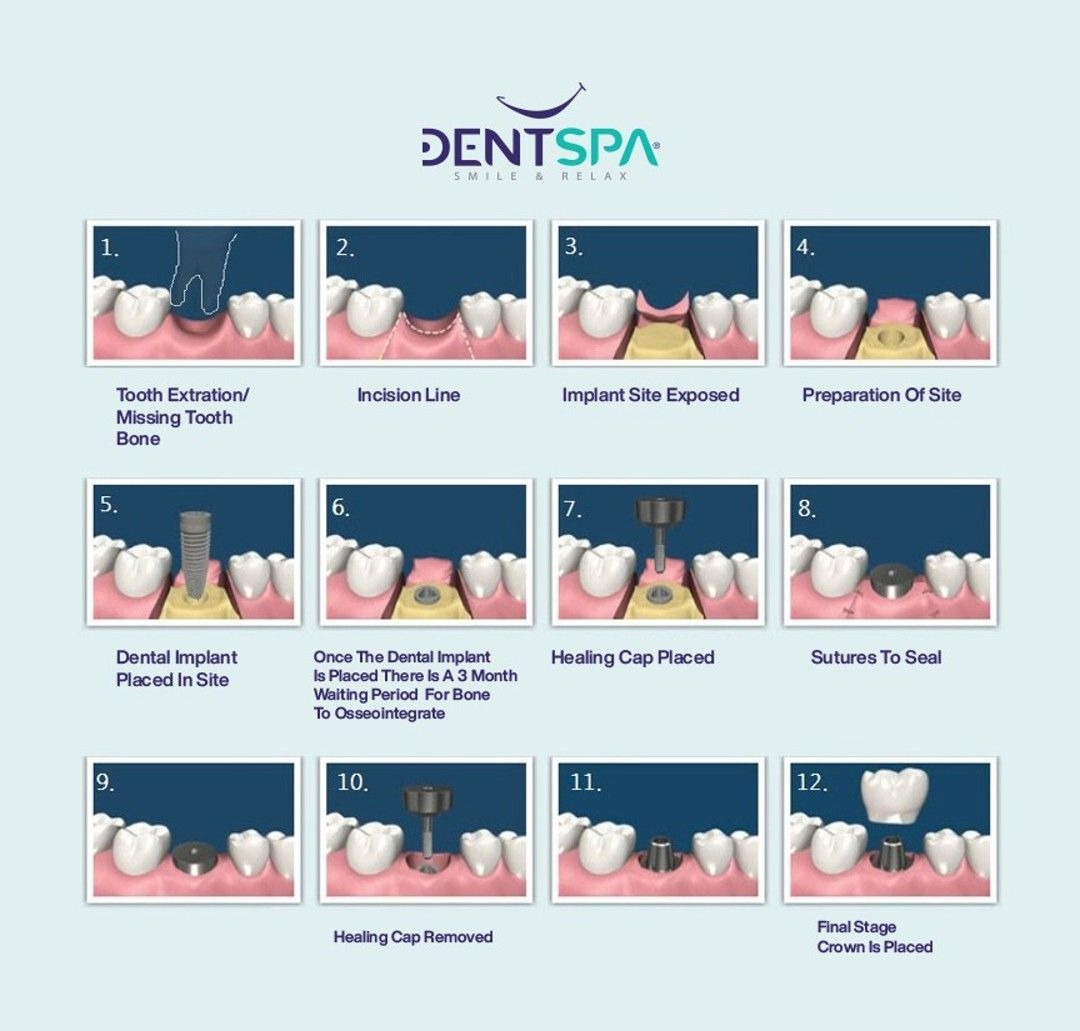 DENTSPA®
SMILE & RELAX

1.

Tooth Extration/ Missing Tooth Bone

2.

Incision Line

3.

Implant Site Exposed

4.

Preparation Of Site

5.

Dental Implant Placed In Site

6.

Once The Dental Implant Is Placed There Is A 3 Month Waiting Period For Bone To Osseointegrate

7.

Healing Cap Placed

8.

Sutures To Seal

9.

10.

Healing Cap Removed

11.

12.

Final Stage Crown Is Placed